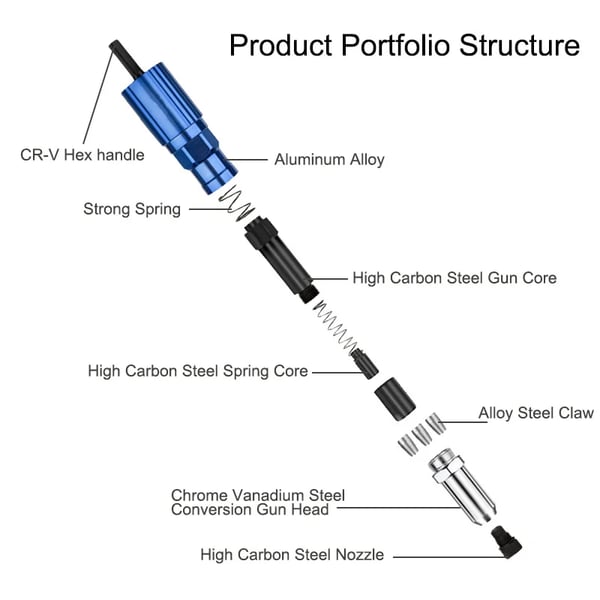 Product Portfolio Structure

CR-V Hex handle

Aluminum Alloy

Strong Spring

High Carbon Steel Gun Core

High Carbon Steel Spring Core

Alloy Steel Claw

Chrome Vanadium Steel
Conversion Gun Head

High Carbon Steel Nozzle